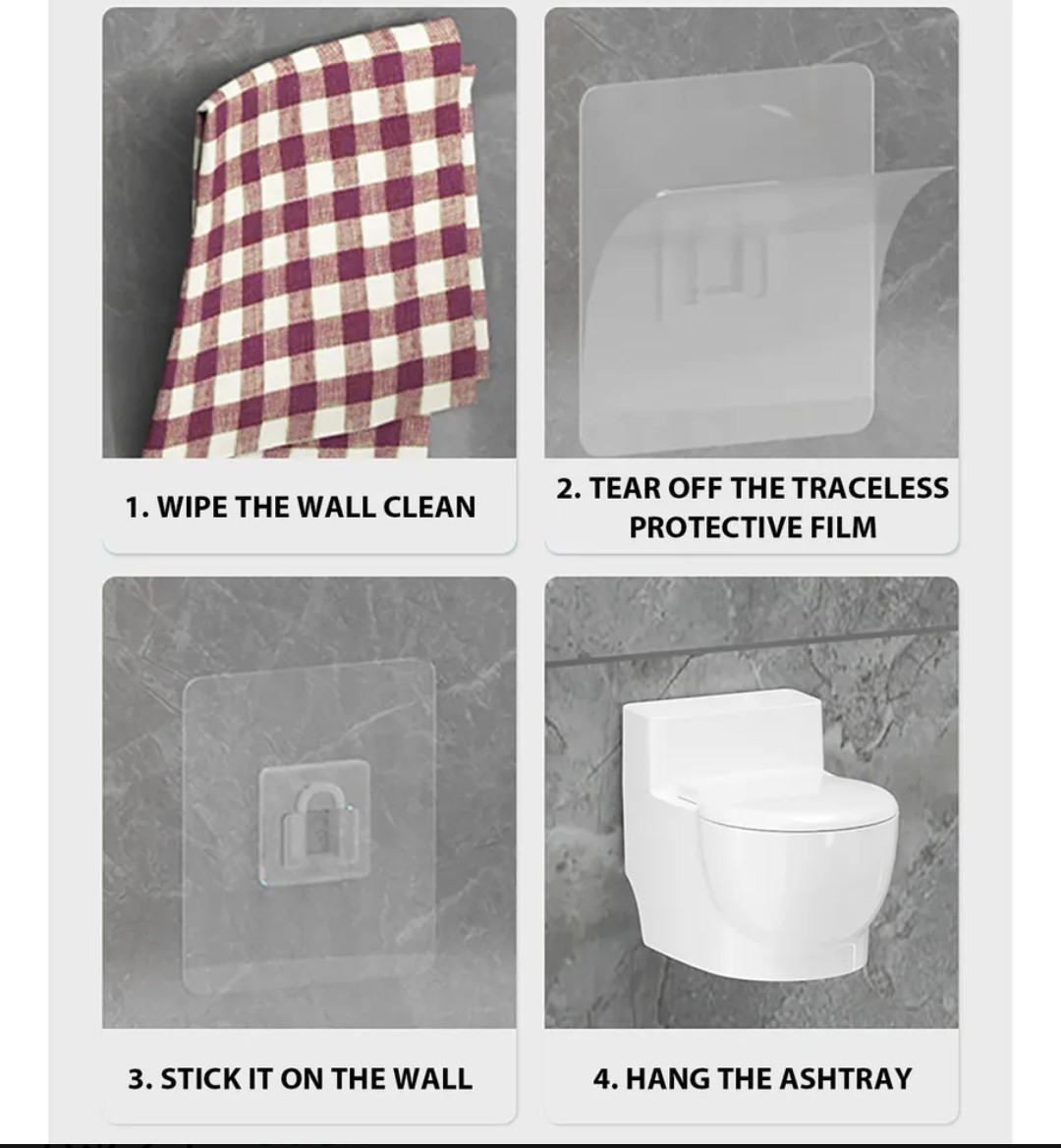 1. WIPE THE WALL CLEAN

2. TEAR OFF THE TRACELESS PROTECTIVE FILM

3. STICK IT ON THE WALL

4. HANG THE ASHTRAY